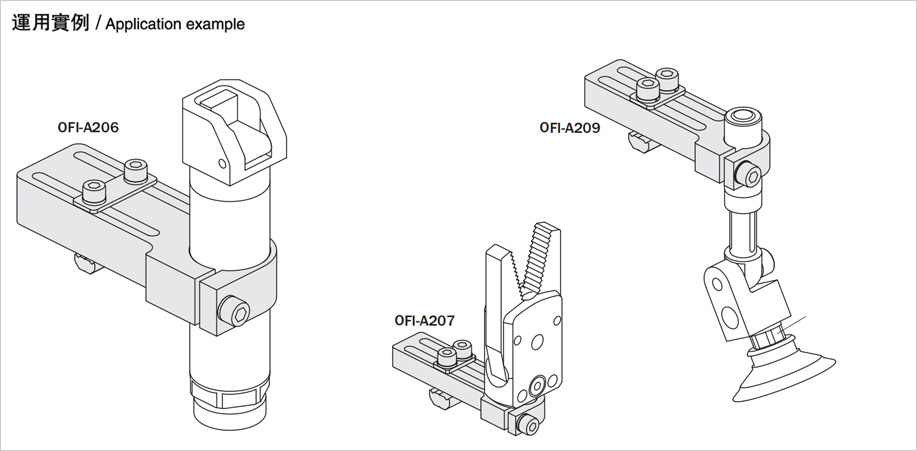 運用實例 / Application example

OFI-A206

OFI-A209

OFI-A207